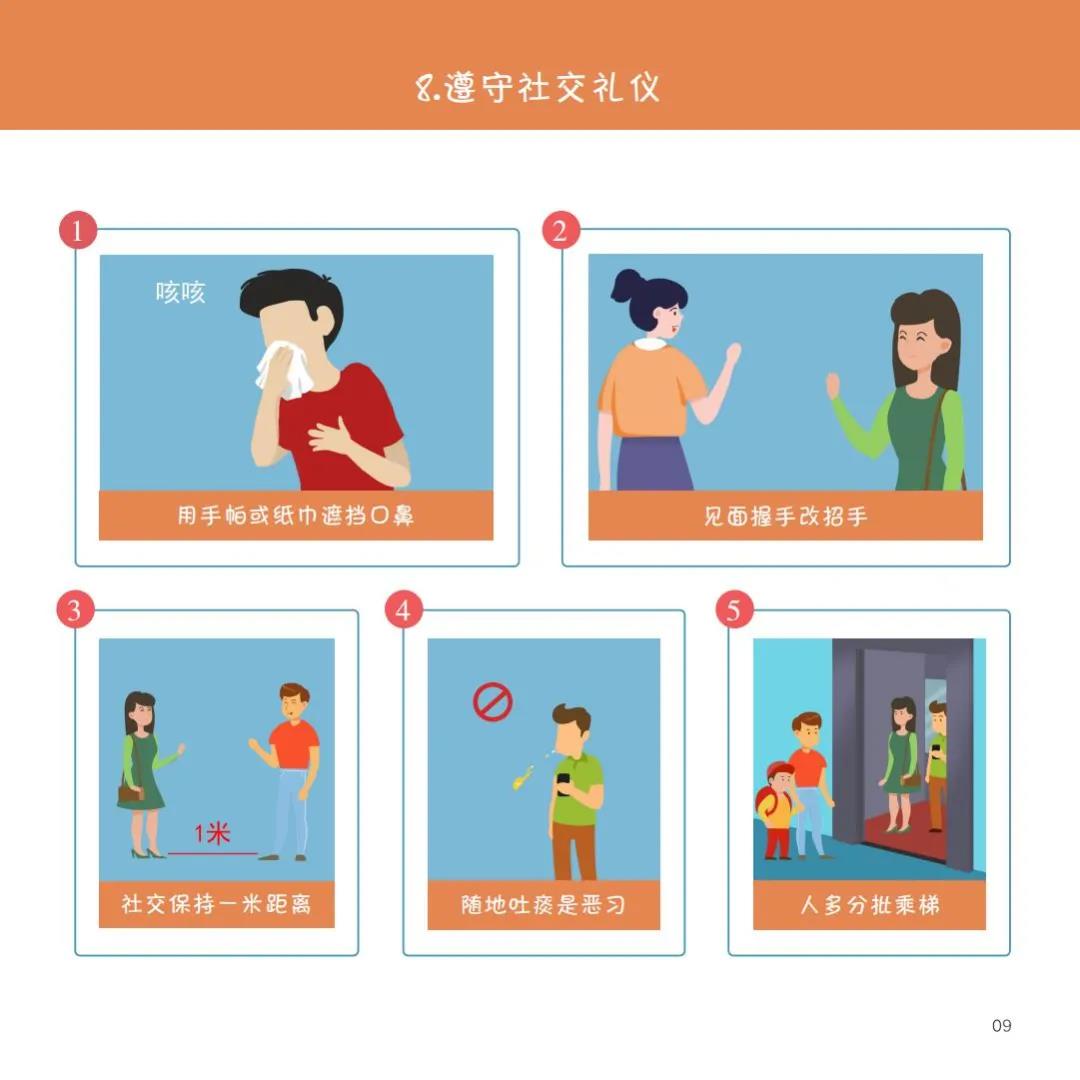 8.遵守社交礼仪

1

咳咳

用手帕或纸巾遮挡口鼻

2

见面握手改招手

3

1米

社交保持一米距离

4

随地吐痰是恶习

5

人多分批乘梯

09